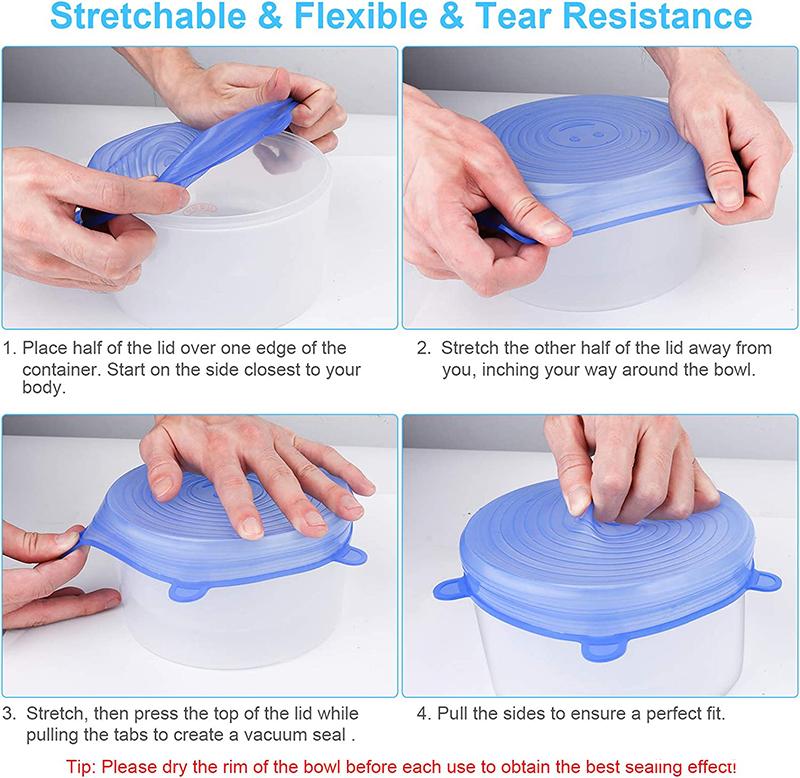 Stretchable & Flexible & Tear Resistance

1. Place half of the lid over one edge of the container. Start on the side closest to your body.

2. Stretch the other half of the lid away from you, inching your way around the bowl.

3. Stretch, then press the top of the lid while pulling the tabs to create a vacuum seal .

4. Pull the sides to ensure a perfect fit.

Tip: Please dry the rim of the bowl before each use to obtain the best sealing effect!